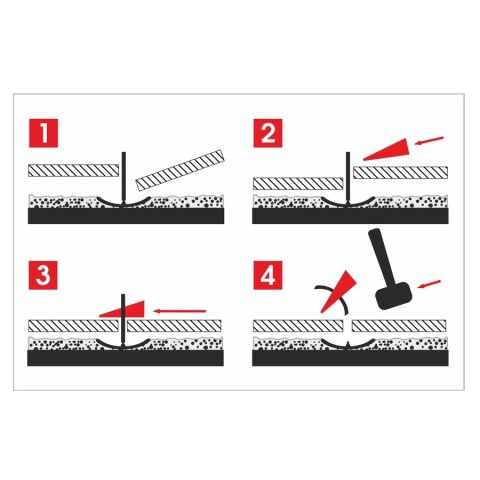 1

2

3

4